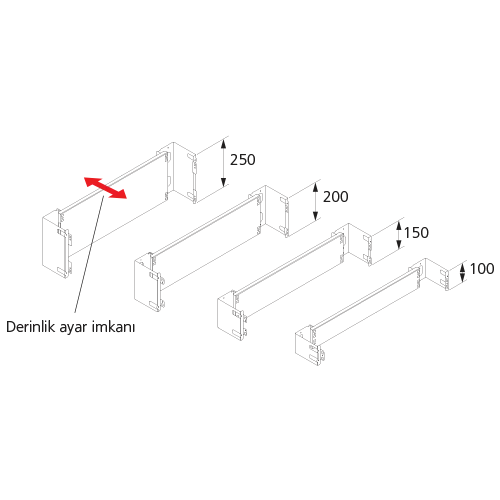 250
200
150
100
Derinlik ayar imkanı