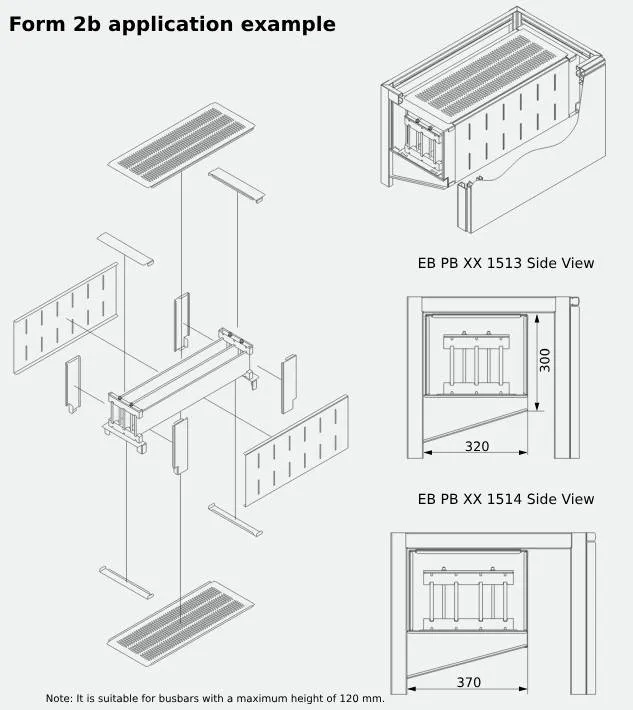 Form 2b application example

EB PB XX 1513 Side View

300

320

EB PB XX 1514 Side View

370

Note: It is suitable for busbars with a maximum height of 120 mm.