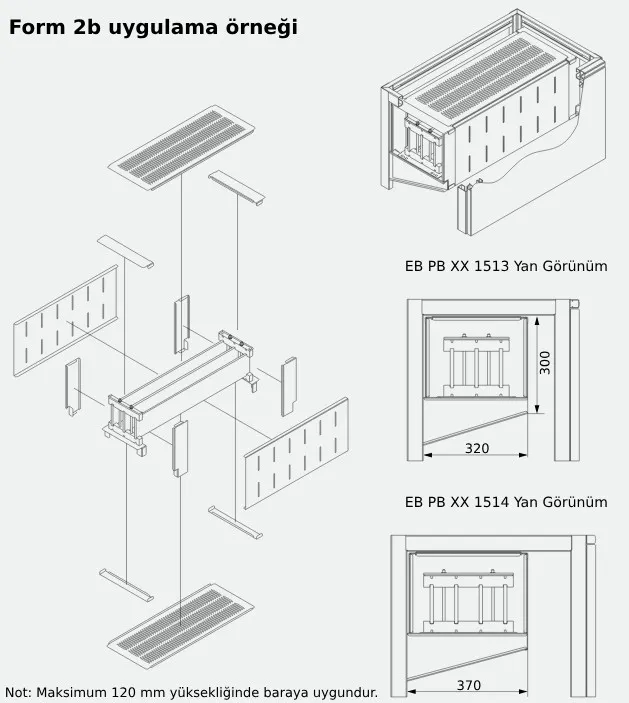 Form 2b uygulama örneği

EB PB XX 1513 Yan Görünüm

300

320

EB PB XX 1514 Yan Görünüm

370

Not: Maksimum 120 mm yüksekliğinde baraya uygundur.