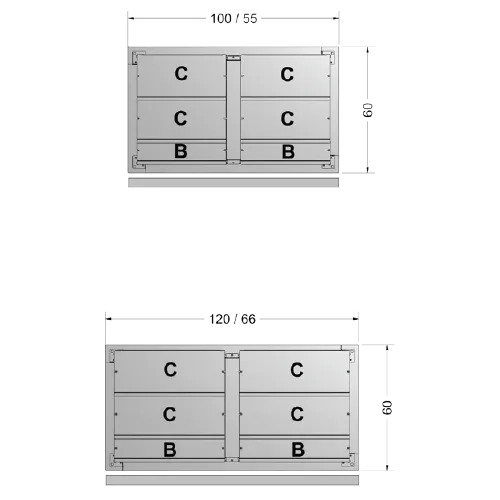 100 / 55

C C
C C
B B

60

120 / 66

C C
C C
B B

60